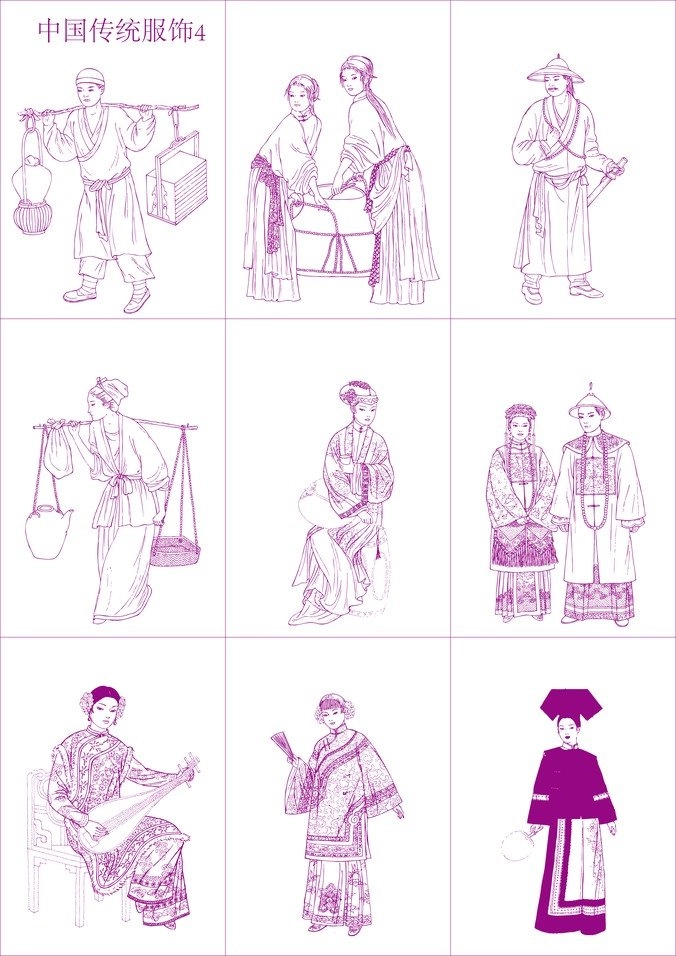 中国传统服饰4