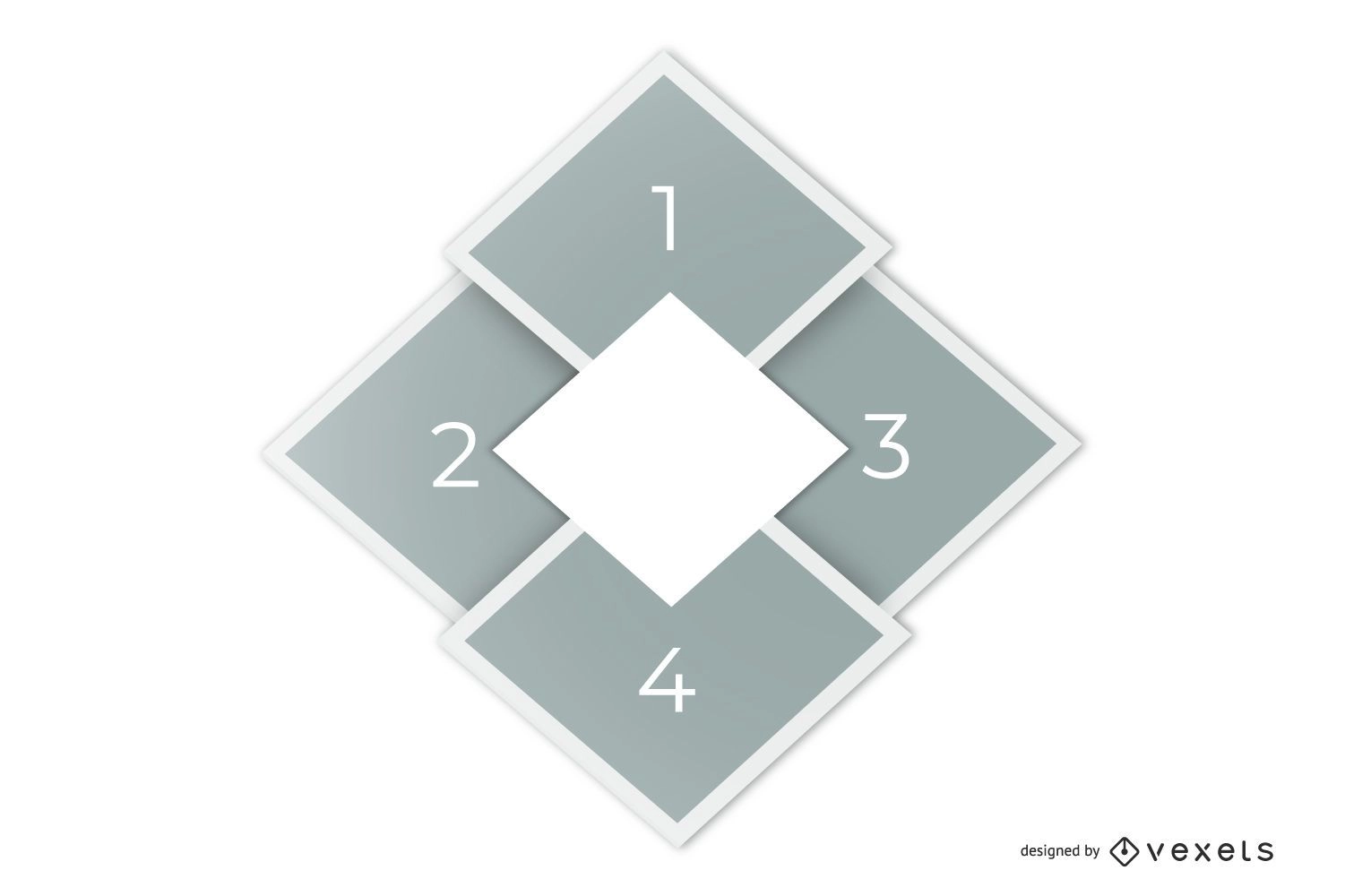 1

2

3

4

designed by vexels